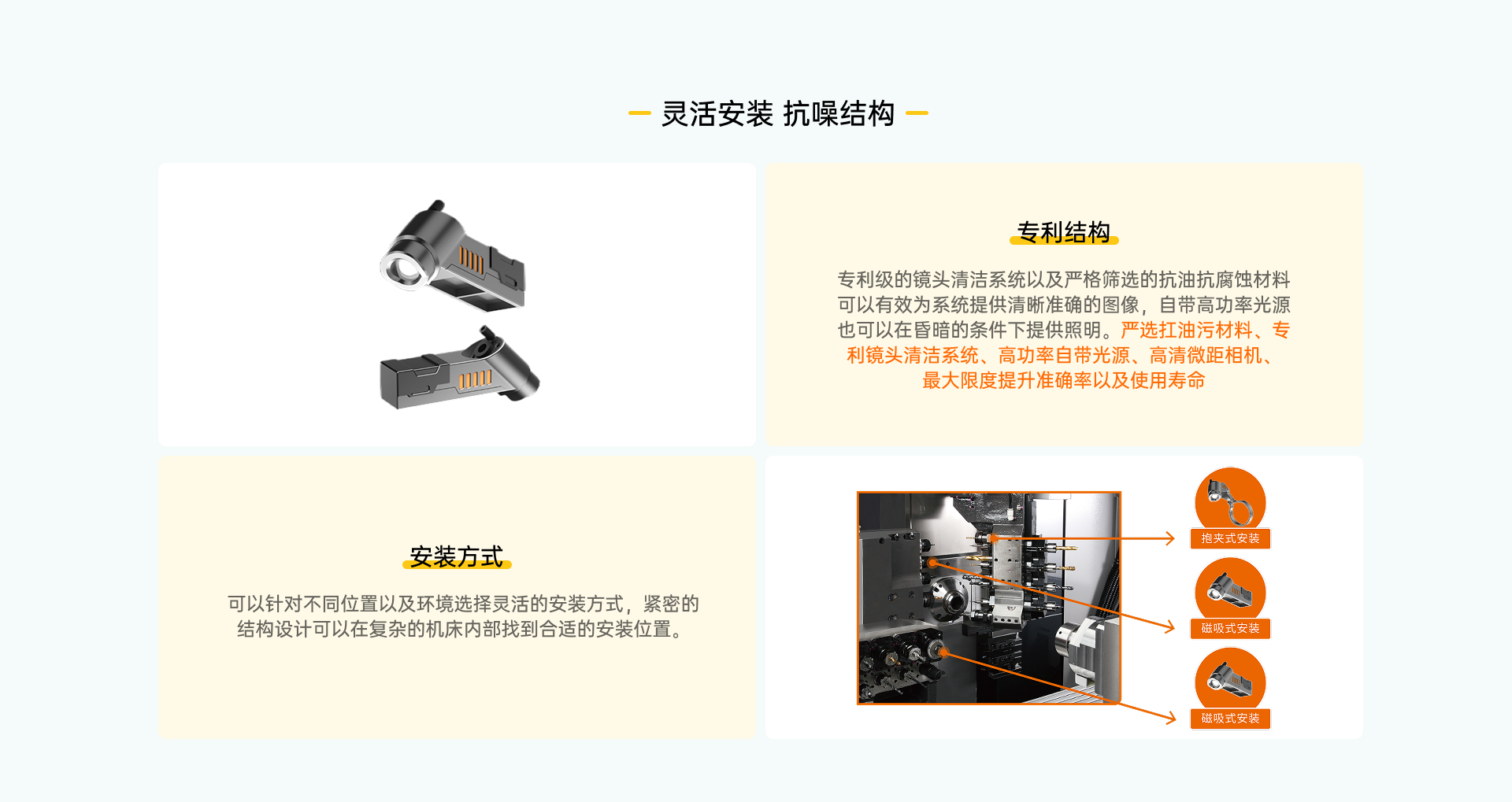 灵活安装 抗噪结构

专利结构

专利级的镜头清洁系统以及严格筛选的抗油抗腐蚀材料可以有效为系统提供清晰准确的图像，自带高功率光源也可以在昏暗的条件下提供照明。严选扛油污材料、专利镜头清洁系统、高功率自带光源、高清微距相机、最大限度提升准确率以及使用寿命

安装方式

可以针对不同位置以及环境选择灵活的安装方式，紧密的结构设计可以在复杂的机床内部找到合适的安装位置。

抱夹式安装

磁吸式安装

磁吸式安装